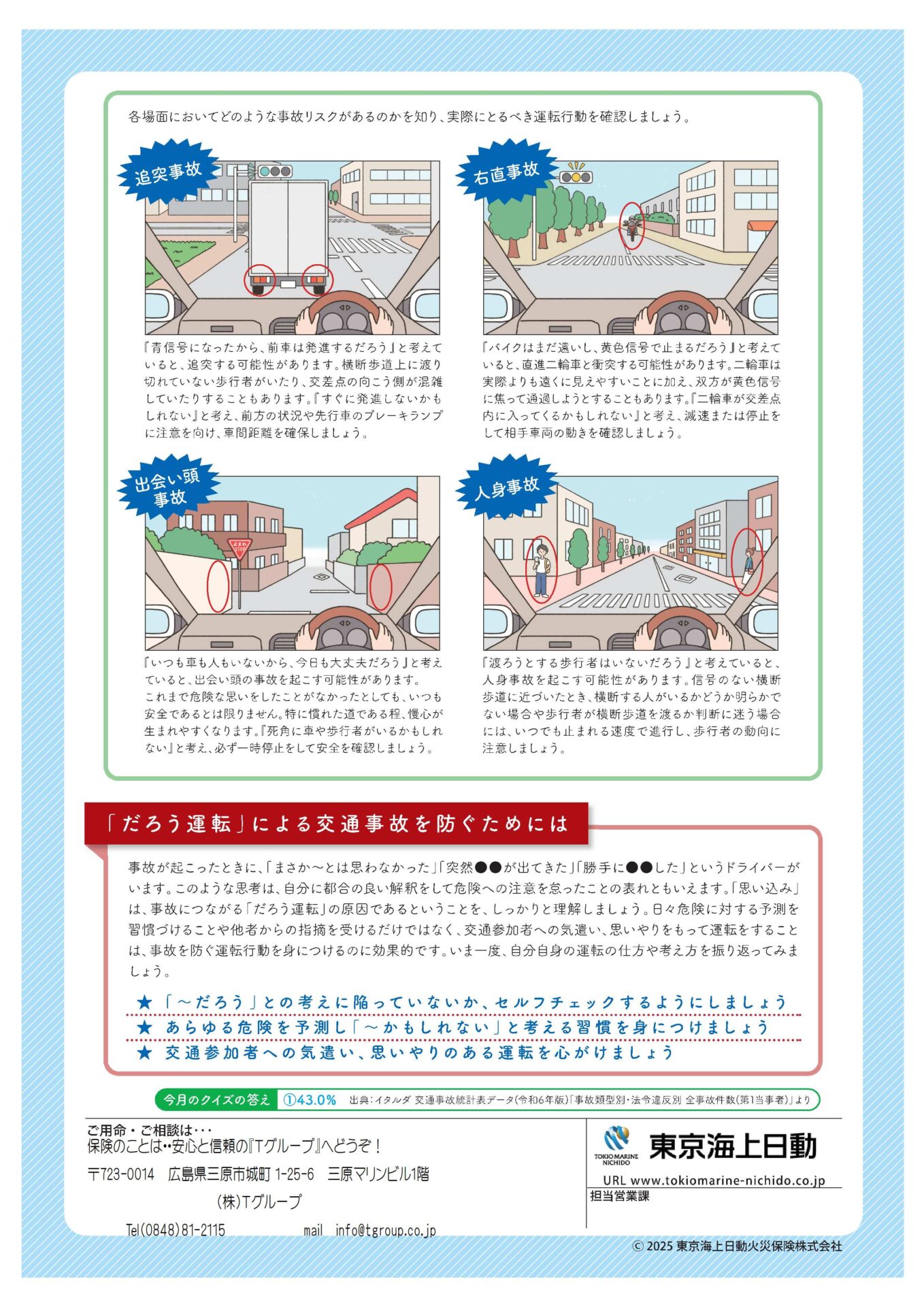 各場面においてどのような事故リスクがあるのかを知り、実際にとるべき運転行動を確認しましょう。

追突事故

『青信号になったから、前車は発進するだろう』と考えていると、追突する可能性があります。横断歩道上に渡り切れていない歩行者がいたり、交差点の向こう側が混雑していたりすることもあります。『すぐに発進しないかもしれない』と考え、前方の状況や先行車のブレーキランプに注意を向け、車間距離を確保しましょう。

右直事故

『バイクはまだ遠いし、黄色信号で止まるだろう』と考えていると、直進二輪車と衝突する可能性があります。二輪車は実際よりも遠くに見えやすいことに加え、双方が黄色信号に焦って通過しようとすることもあります。『二輪車が交差点内に入ってくるかもしれない』と考え、減速または停止をして相手車両の動きを確認しましょう。

出会い頭事故

止まれ STOP

『いつも車も人もいないから、今日も大丈夫だろう』と考えていると、出会い頭の事故を起こす可能性があります。これまで危険な思いをしたことがなかったとしても、いつも安全であるとは限りません。特に慣れた道である程、慢心が生まれやすくなります。『死角に車や歩行者がいるかもしれない』と考え、必ず一時停止をして安全を確認しましょう。

人身事故

『渡ろうとする歩行者はいないだろう』と考えていると、人身事故を起こす可能性があります。信号のない横断歩道に近づいたとき、横断する人がいるかどうか明らかでない場合や歩行者が横断歩道を渡るか判断に迷う場合には、いつでも止まれる速度で進行し、歩行者の動向に注意しましょう。

「だろう運転」による交通事故を防ぐためには

事故が起こったときに、「まさか～とは思わなかった」「突然●●が出てきた」「勝手に●●した」というドライバーがいます。このような思考は、自分に都合の良い解釈をして危険への注意を怠ったことの表れともいえます。「思い込み」は、事故につながる「だろう運転」の原因であるということを、しっかりと理解しましょう。日々危険に対する予測を習慣づけることや他者からの指摘を受けるだけではなく、交通参加者への気遣い、思いやりをもって運転をすることは、事故を防ぐ運転行動を身につけるのに効果的です。いま一度、自分自身の運転の仕方や考え方を振り返ってみましょう。

★「～だろう」との考えに陥っていないか、セルフチェックするようにしましょう
★ あらゆる危険を予測し「～かもしれない」と考える習慣を身につけましょう
★ 交通参加者への気遣い、思いやりのある運転を心がけましょう

今月のクイズの答え ①43.0% 出典：イタルダ 交通事故統計表データ(令和6年版)「事故類型別・法令違反別 全事故件数(第1当事者)」より

ご用命・ご相談は・・・
保険のことは‥安心と信頼の『Tグループ』へどうぞ！
〒723-0014 広島県三原市城町 1-25-6 三原マリンビル1階
(株)Tグループ
Tel(0848)81-2115 mail info@tgroup.co.jp

TOKIO MARINE NICHIDO 東京海上日動
URL www.tokiomarine-nichido.co.jp
担当営業課

© 2025 東京海上日動火災保険株式会社